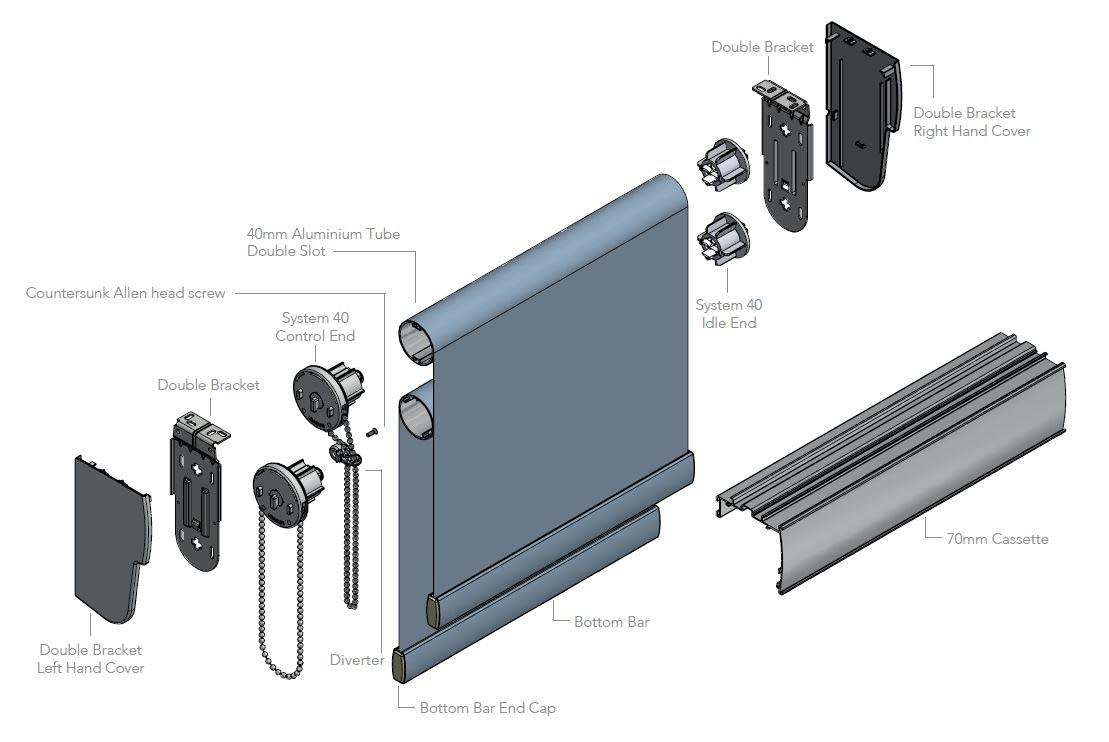 Double Bracket

Double Bracket
Right Hand Cover

40mm Aluminium Tube
Double Slot

Countersunk Allen head screw

System 40
Control End

System 40
Idle End

Double Bracket

70mm Cassette

Bottom Bar

Double Bracket
Left Hand Cover

Diverter

Bottom Bar End Cap