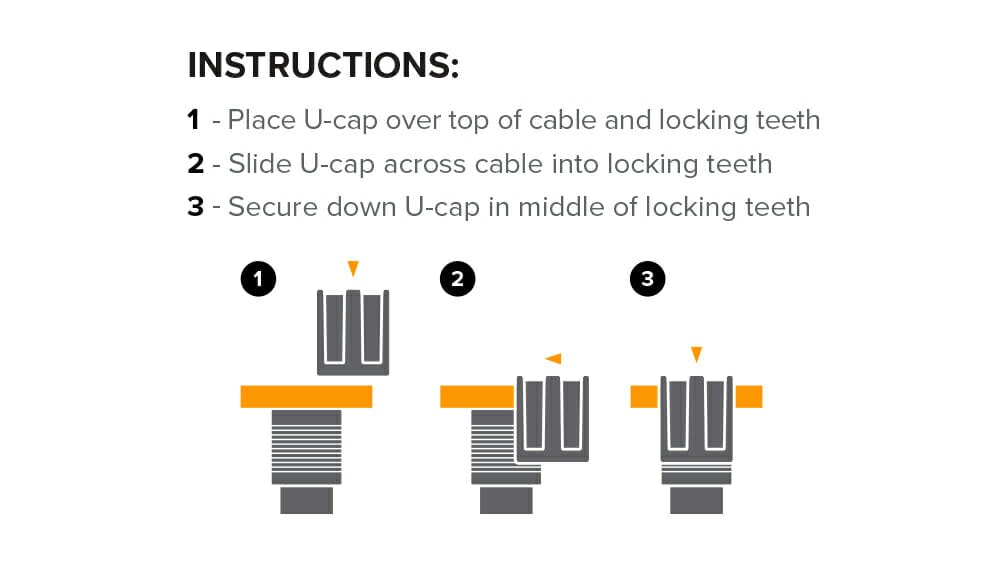 INSTRUCTIONS:

1 - Place U-cap over top of cable and locking teeth

2 - Slide U-cap across cable into locking teeth

3 - Secure down U-cap in middle of locking teeth

1

2

3