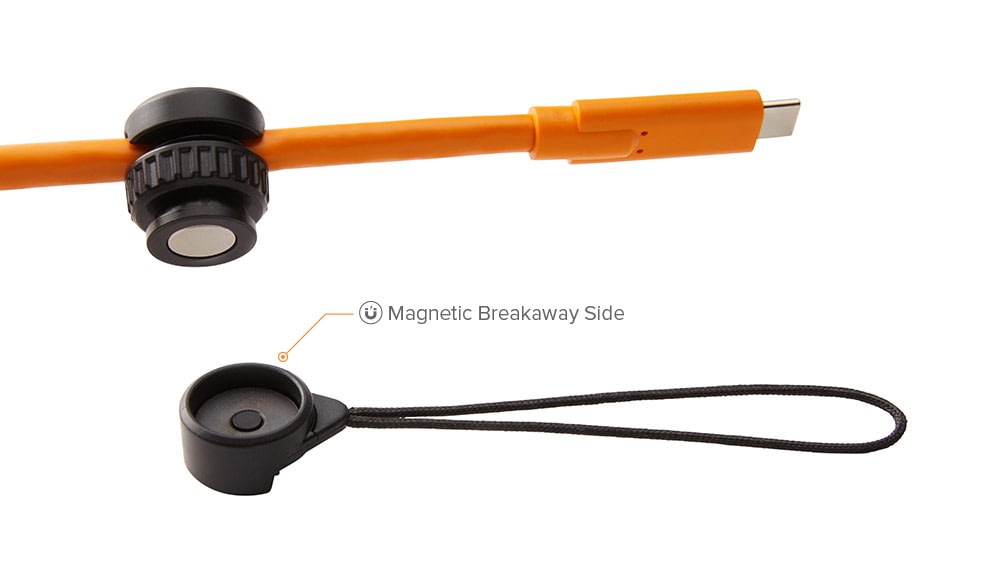 Magnetic Breakaway Side