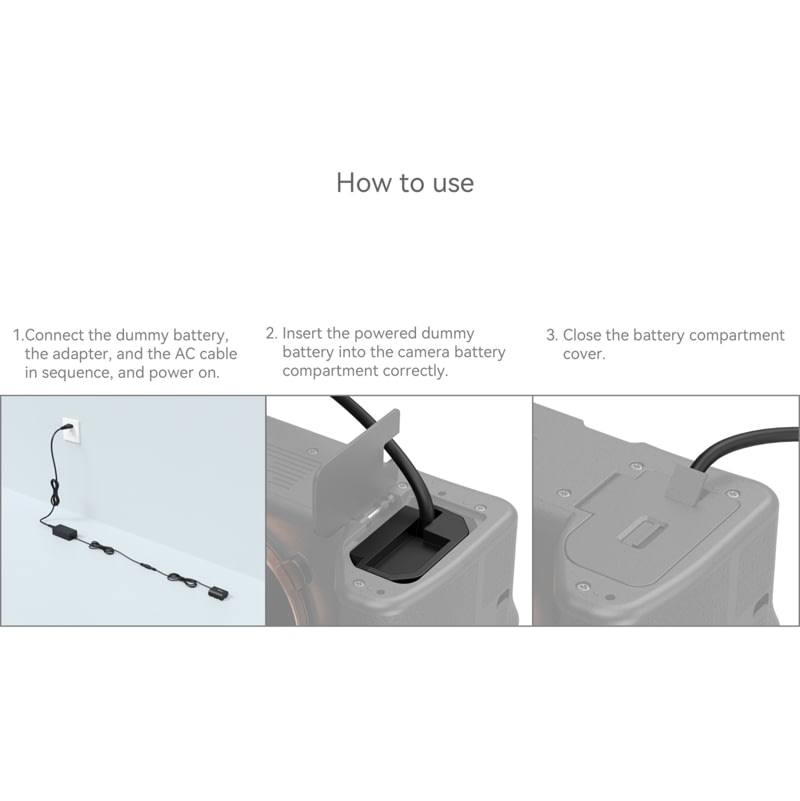 How to use

1.Connect the dummy battery, the adapter, and the AC cable in sequence, and power on.

2. Insert the powered dummy battery into the camera battery compartment correctly.

3. Close the battery compartment cover.